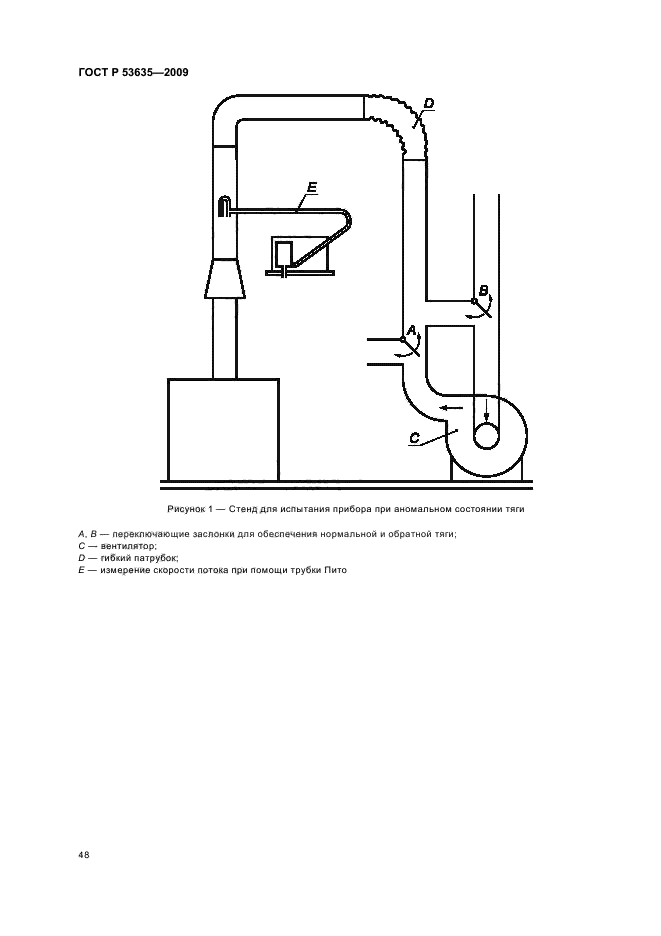 ГОСТ Р 53635—2009

D

E

B

A

C

Рисунок 1 — Стенд для испытания прибора при аномальном состоянии тяги

A, B — переключающие заслонки для обеспечения нормальной и обратной тяги;
C — вентилятор;
D — гибкий патрубок;
E — измерение скорости потока при помощи трубки Пито

48