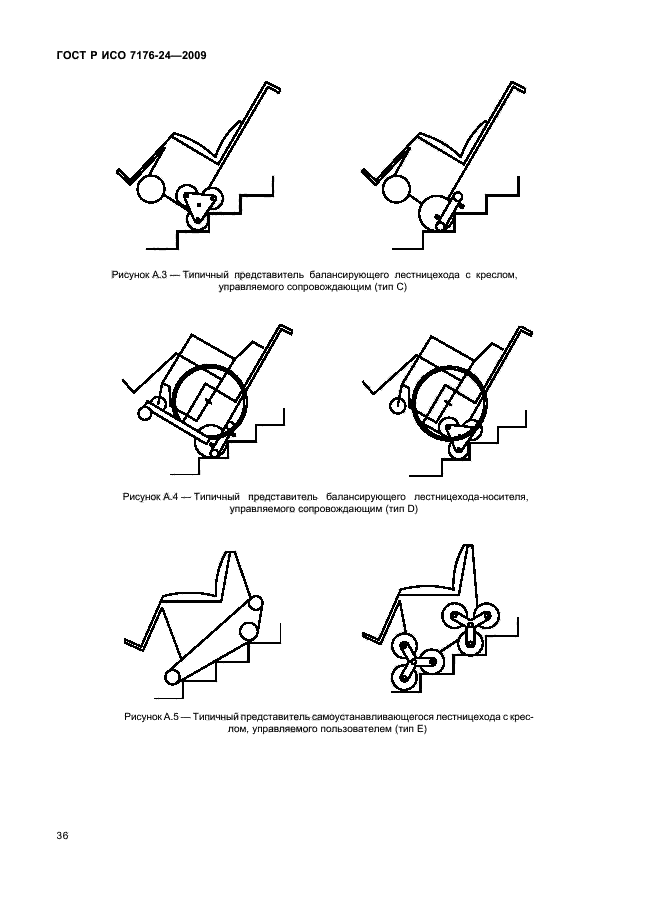 ГОСТ Р ИСО 7176-24—2009

Рисунок А.3 — Типичный представитель балансирующего лестницехода с креслом, управляемого сопровождающим (тип С)

Рисунок А.4 — Типичный представитель балансирующего лестницехода-носителя, управляемого сопровождающим (тип D)

Рисунок А.5 — Типичный представитель самоустанавливающегося лестницехода с креслом, управляемого пользователем (тип Е)

36