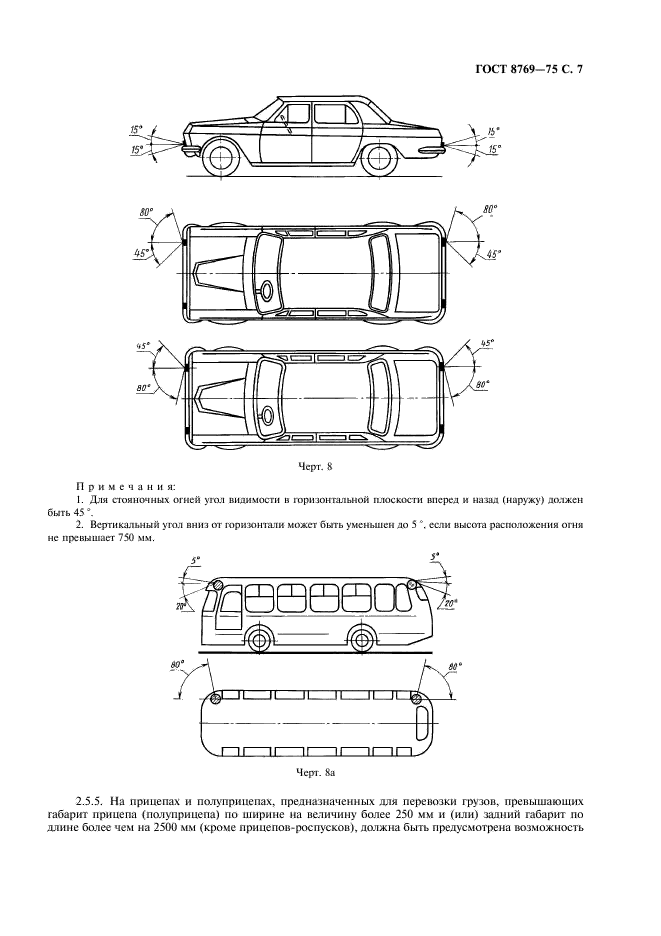 ГОСТ 8769—75 С. 7

15°
15°
15°
15°

80°
45°
80°
45°

45°
80°
45°
80°

Черт. 8

Примечания:
1. Для стояночных огней угол видимости в горизонтальной плоскости вперед и назад (наружу) должен быть 45 °.
2. Вертикальный угол вниз от горизонтали может быть уменьшен до 5 °. если высота расположения огня не превышает 750 мм.

5°
20°
5°
20°

80°
80°

Черт. 8а

2.5.5. На прицепах и полуприцепах, предназначенных для перевозки грузов, превышающих габарит прицепа (полуприцепа) по ширине на величину более 250 мм и (или) задний габарит по длине более чем на 2500 мм (кроме прицепов-роспусков), должна быть предусмотрена возможность