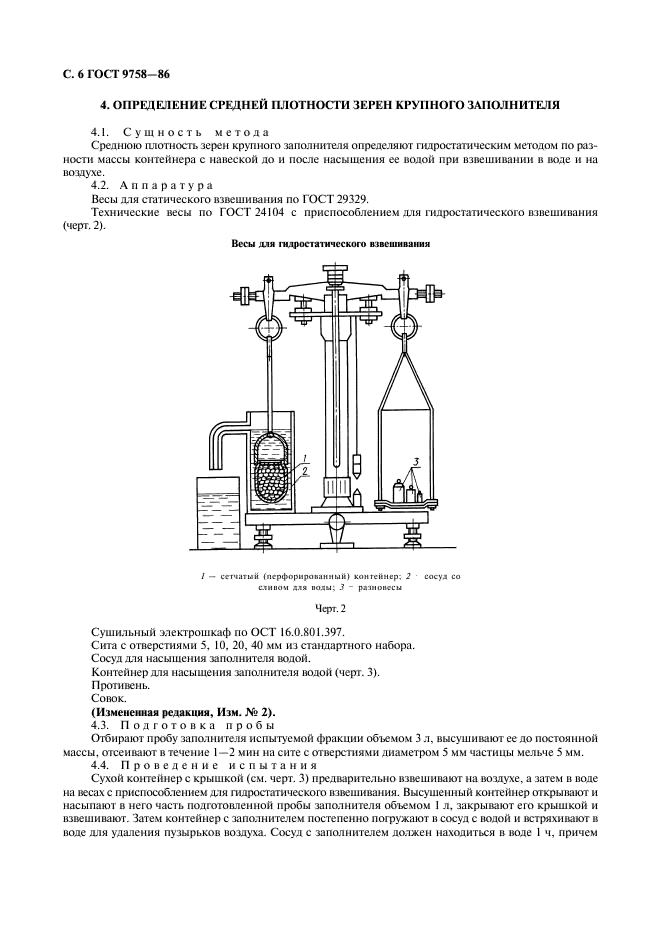 С. 6 ГОСТ 9758—86

4. ОПРЕДЕЛЕНИЕ СРЕДНЕЙ ПЛОТНОСТИ ЗЕРЕН КРУПНОГО ЗАПОЛНИТЕЛЯ

4.1. Сущность метода
Среднюю плотность зерен крупного заполнителя определяют гидростатическим методом по разности массы контейнера с навеской до и после насыщения ее водой при взвешивании в воде и на воздухе.
4.2. Аппаратура
Весы для статического взвешивания по ГОСТ 29329.
Технические весы по ГОСТ 24104 с приспособлением для гидростатического взвешивания (черт. 2).

Весы для гидростатического взвешивания

1
2
3

1 — сетчатый (перфорированный) контейнер; 2 - сосуд со сливом для воды; 3 - разновесы

Черт. 2

Сушильный электрошкаф по ОСТ 16.0.801.397.
Сита с отверстиями 5, 10, 20, 40 мм из стандартного набора.
Сосуд для насыщения заполнителя водой.
Контейнер для насыщения заполнителя водой (черт. 3).
Противень.
Совок.
(Измененная редакция, Изм. № 2).
4.3. Подготовка пробы
Отбирают пробу заполнителя испытуемой фракции объемом 3 л, высушивают ее до постоянной массы, отсеивают в течение 1—2 мин на сите с отверстиями диаметром 5 мм частицы мельче 5 мм.
4.4. Проведение испытания
Сухой контейнер с крышкой (см. черт. 3) предварительно взвешивают на воздухе, а затем в воде на весах с приспособлением для гидростатического взвешивания. Высушенный контейнер открывают и насыпают в него часть подготовленной пробы заполнителя объемом 1 л, закрывают его крышкой и взвешивают. Затем контейнер с заполнителем постепенно погружают в сосуд с водой и встряхивают в воде для удаления пузырьков воздуха. Сосуд с заполнителем должен находиться в воде 1 ч, причем