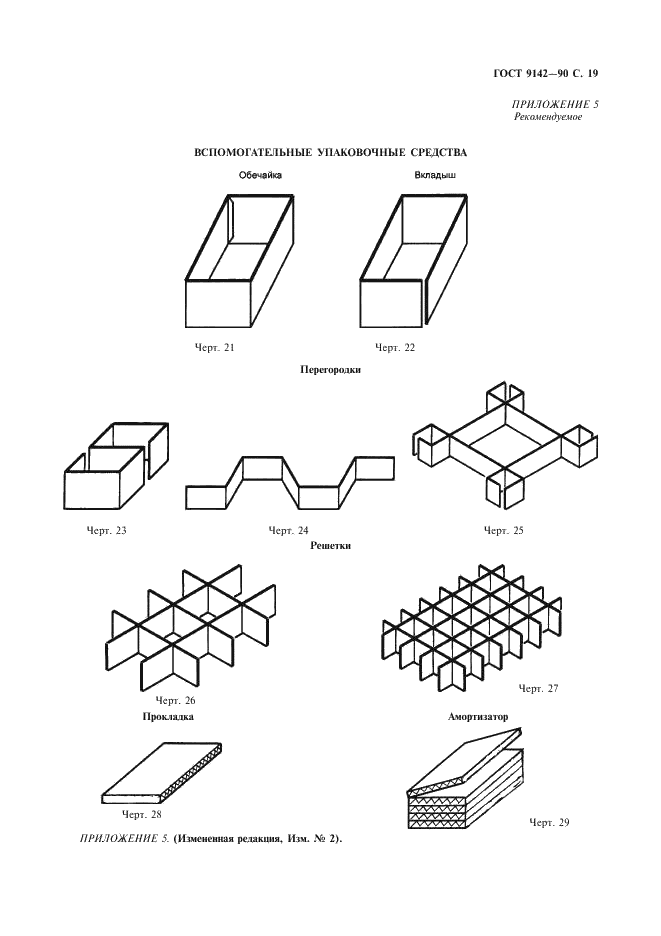 ГОСТ 9142—90 С. 19

ПРИЛОЖЕНИЕ 5
Рекомендуемое

ВСПОМОГАТЕЛЬНЫЕ УПАКОВОЧНЫЕ СРЕДСТВА

Обечайка

Вкладыш

Черт. 21

Черт. 22

Перегородки

Черт. 23

Черт. 24

Черт. 25

Решетки

Черт. 26

Черт. 27

Прокладка

Амортизатор

Черт. 28

Черт. 29

ПРИЛОЖЕНИЕ 5. (Измененная редакция, Изм. № 2).